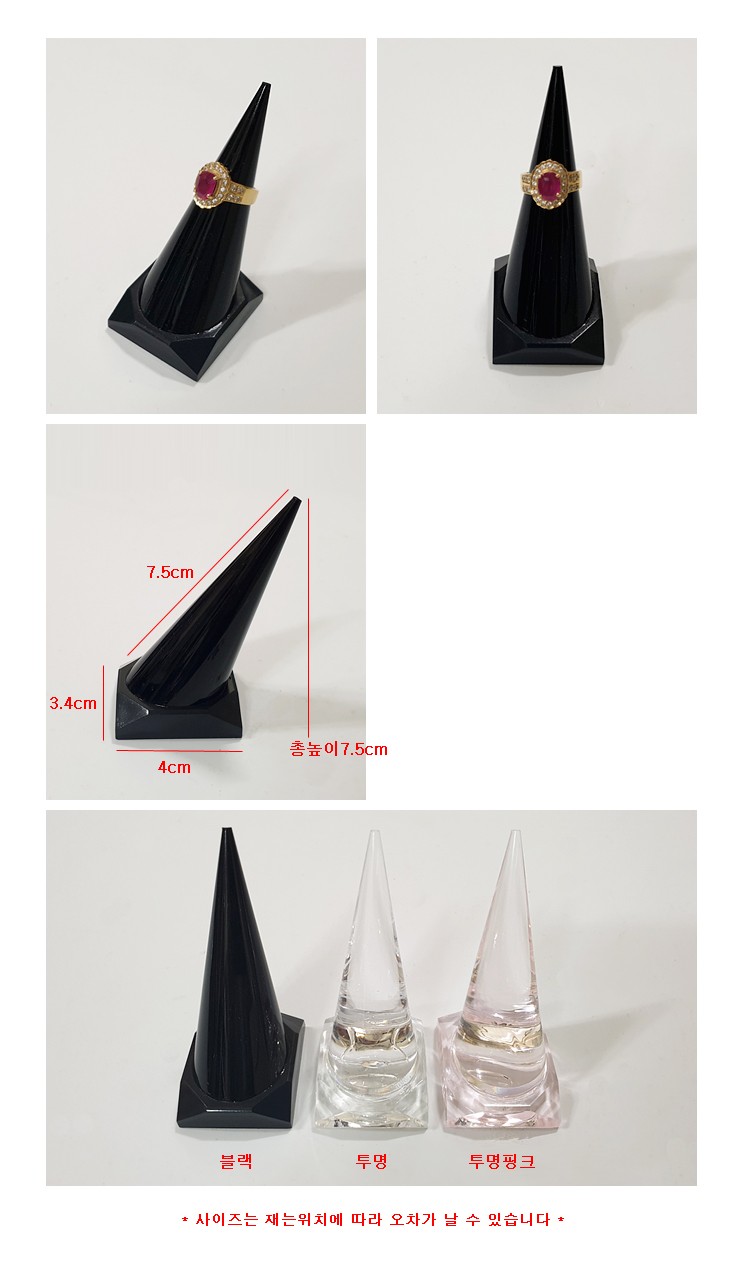 7.5cm

3.4cm

4cm

총높이7.5cm

블랙 투명 투명핑크

* 사이즈는 재는위치에 따라 오차가 날 수 있습니다 *